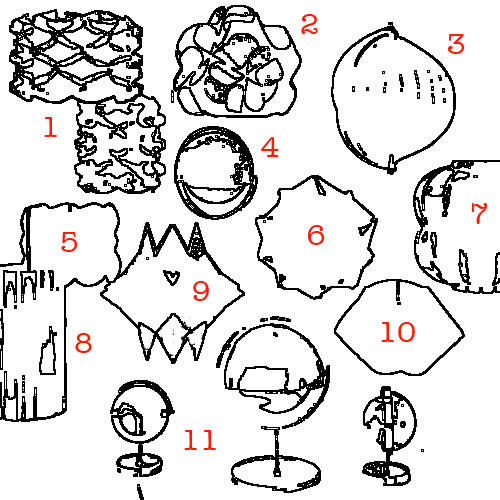 1
2
3
4
5
6
7
8
9
10
11